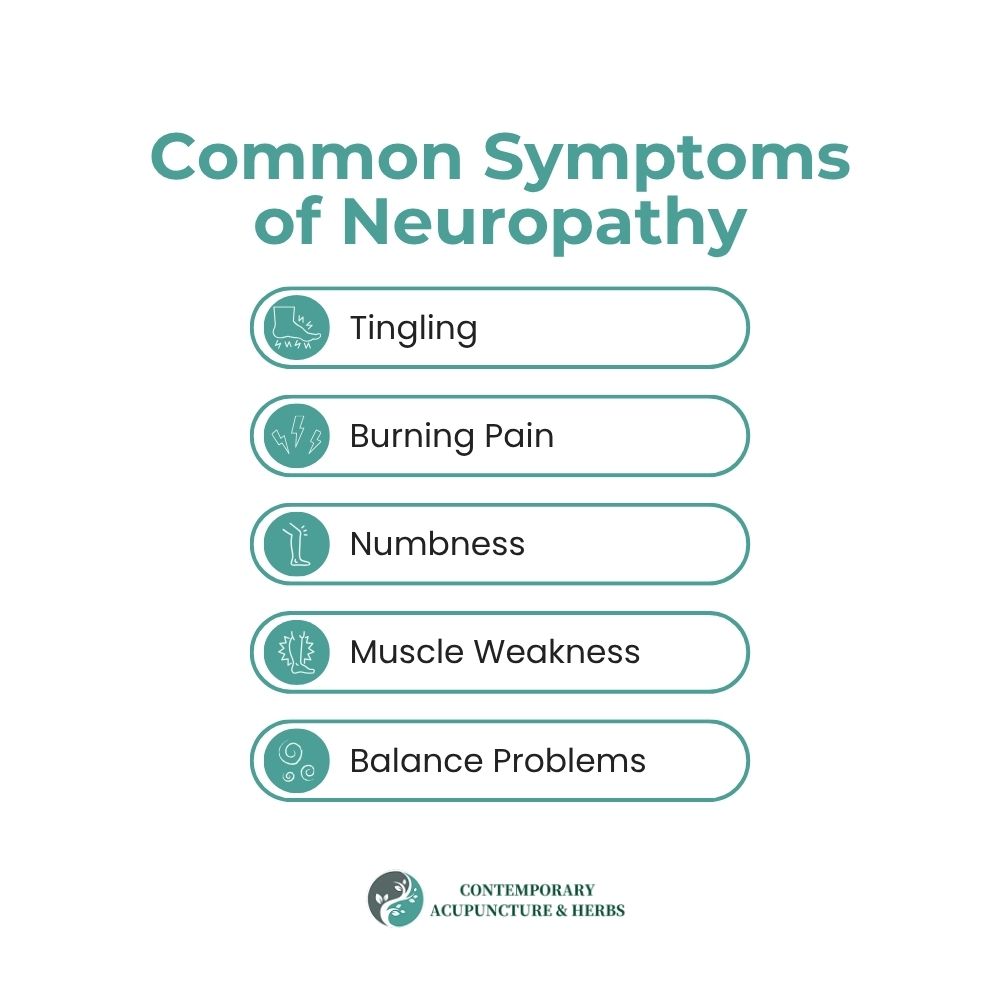 Common Symptoms of Neuropathy

Tingling

Burning Pain

Numbness

Muscle Weakness

Balance Problems

CONTEMPORARY ACUPUNCTURE & HERBS