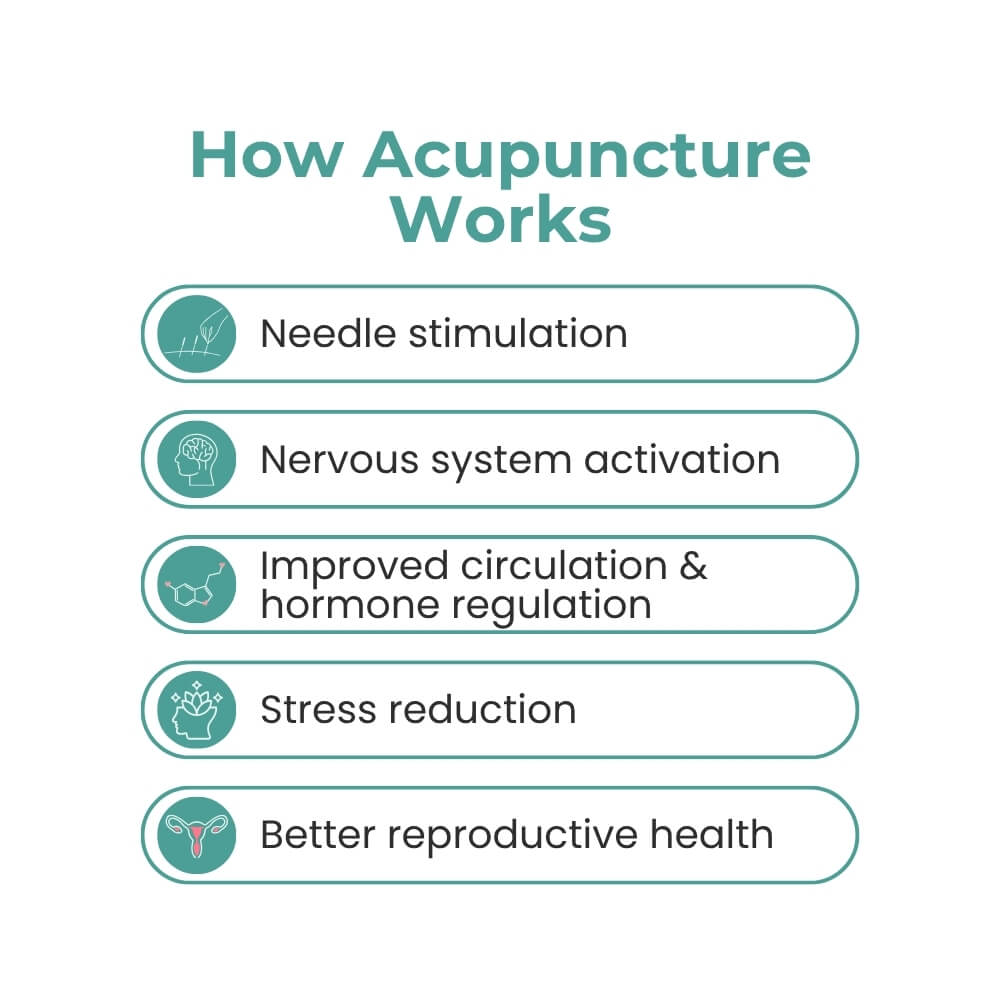 How Acupuncture Works

Needle stimulation

Nervous system activation

Improved circulation & hormone regulation

Stress reduction

Better reproductive health